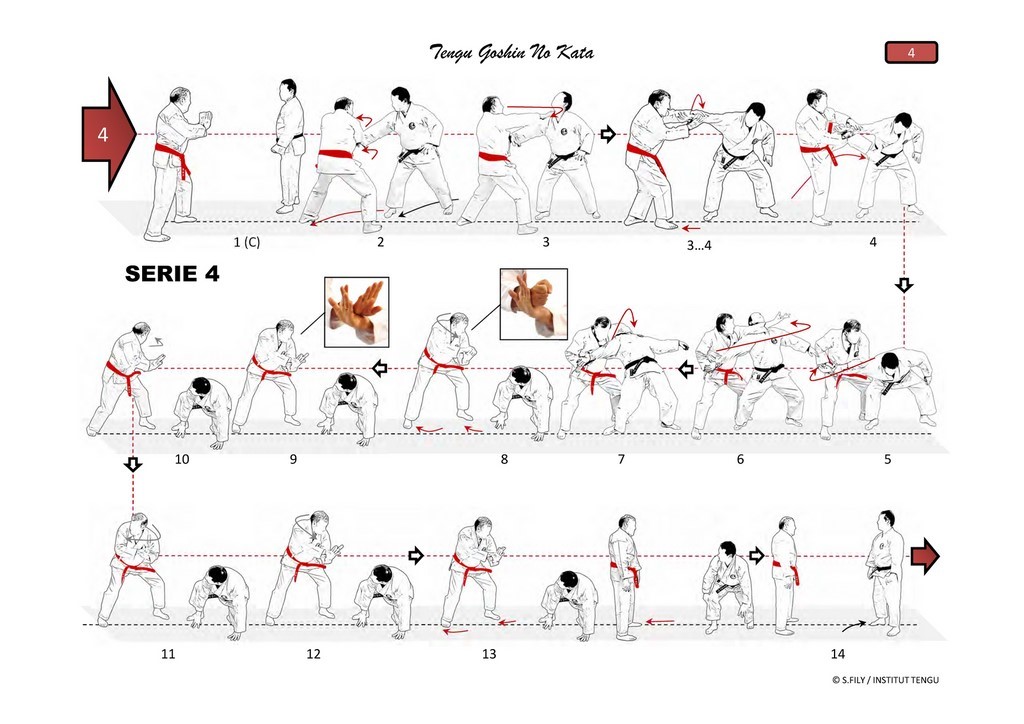 Tengu Goshin No Kata

4

4

1 (C)

2

3

3...4

4

SERIE 4

10

9

8

7

6

5

11

12

13

14

© S.FILY / INSTITUT TENGU