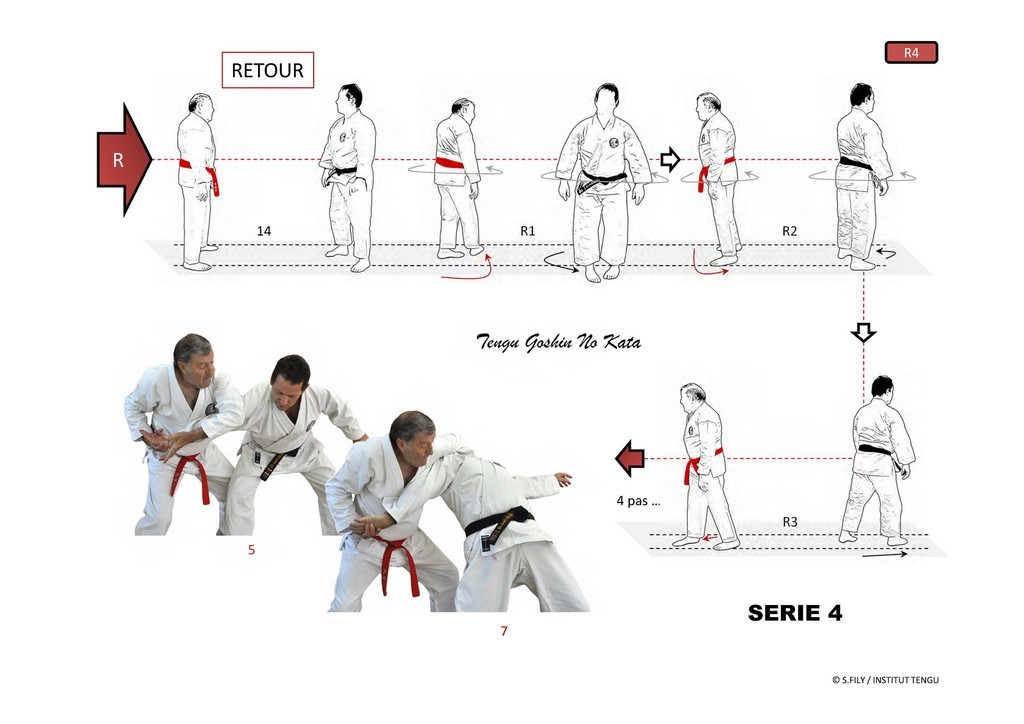 RETOUR

R4

R

14

R1

R2

Tengu Goshin No Kata

4 pas ...

R3

5

7

SERIE 4

© S.FILY / INSTITUT TENGU